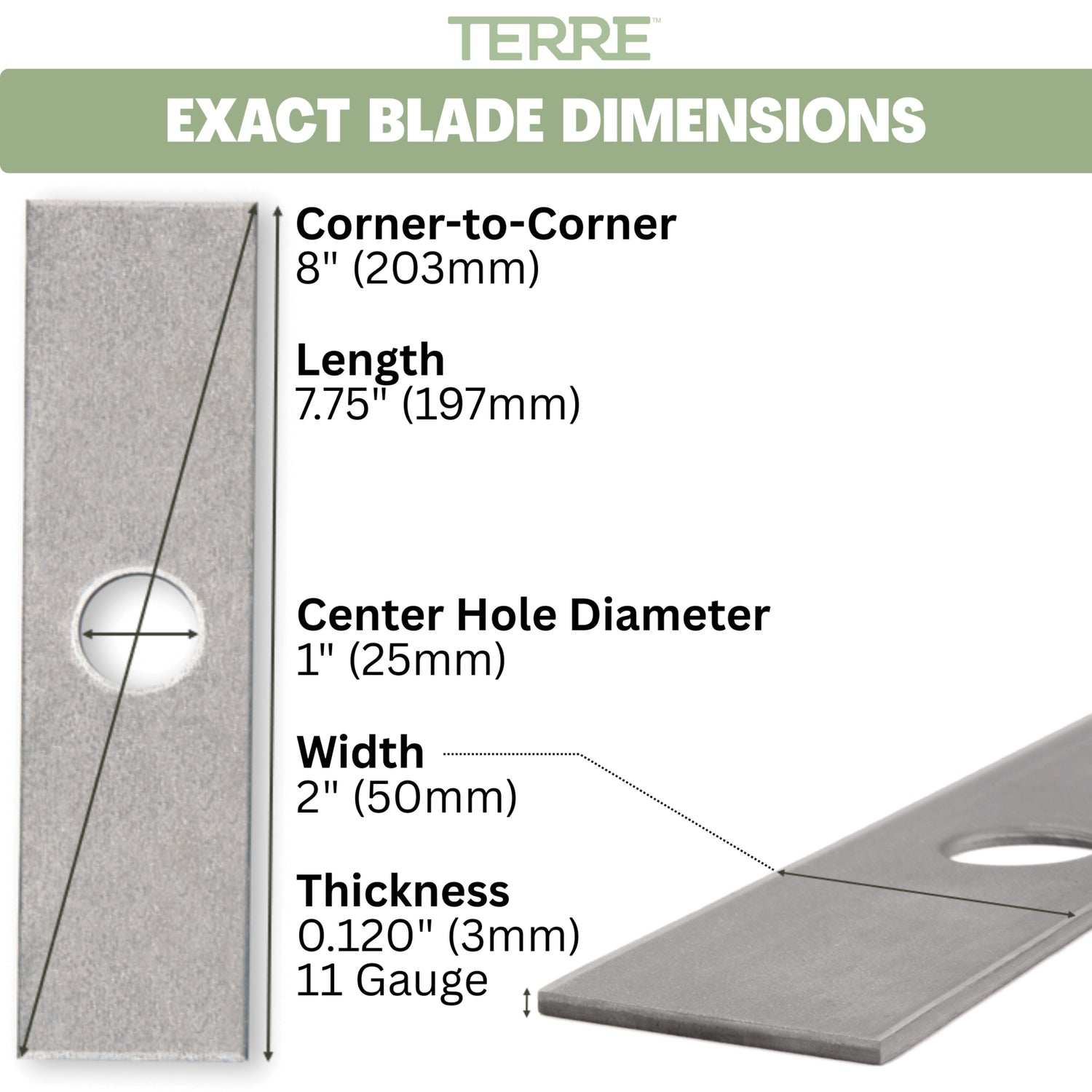 TERRE™

EXACT BLADE DIMENSIONS

Corner-to-Corner
8" (203mm)

Length
7.75" (197mm)

Center Hole Diameter
1" (25mm)

Width
2" (50mm)

Thickness
0.120" (3mm)
11 Gauge